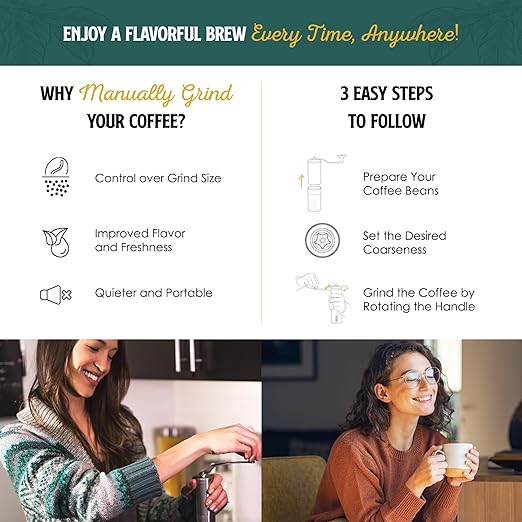 ENJOY A FLAVORFUL BREW Every Time, Anywhere!

WHY Manually Grind YOUR COFFEE?

Control over Grind Size

Improved Flavor and Freshness

Quieter and Portable

3 EASY STEPS TO FOLLOW

Prepare Your Coffee Beans

Set the Desired Coarseness

Grind the Coffee by Rotating the Handle