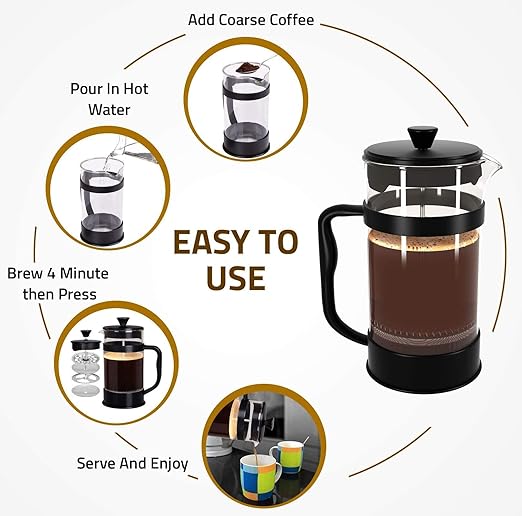 Add Coarse Coffee

Pour In Hot Water

EASY TO USE

Brew 4 Minute then Press

Serve And Enjoy