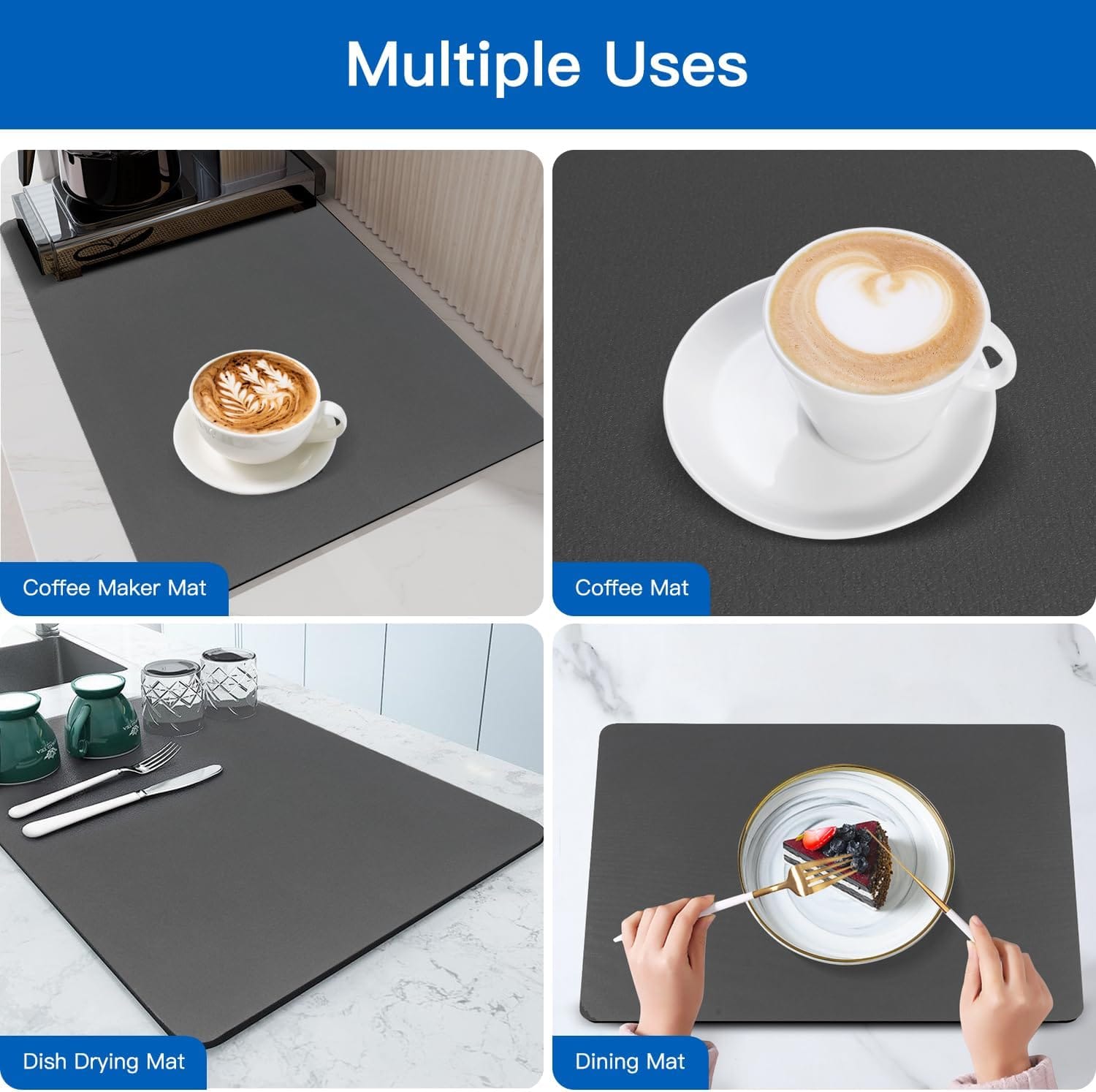 Multiple Uses

Coffee Maker Mat

Coffee Mat

Dish Drying Mat

Dining Mat